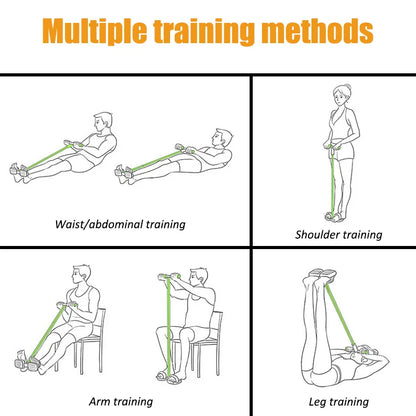 Multiple training methods

Waist/abdominal training

Shoulder training

Arm training

Leg training