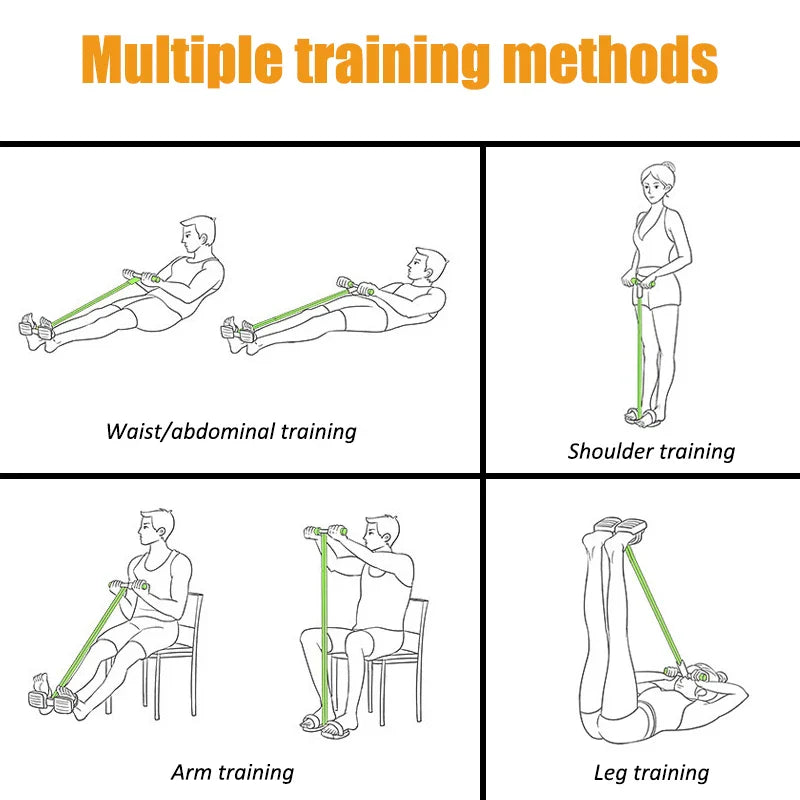 Multiple training methods

Waist/abdominal training

Shoulder training

Arm training

Leg training