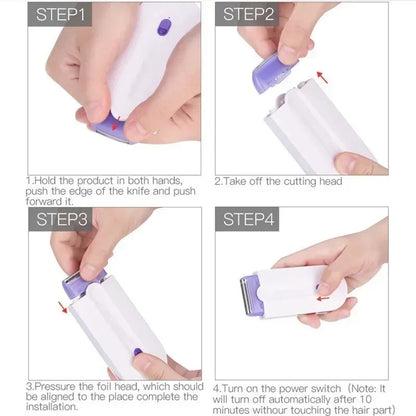 STEP1

1.Hold the product in both hands, push the edge of the knife and push forward it.

STEP2

2.Take off the cutting head

STEP3

3.Pressure the foil head, which should be aligned to the place complete the installation.

STEP4

4.Turn on the power switch (Note: It will turn off automatically after 10 minutes withour touching the hair part)