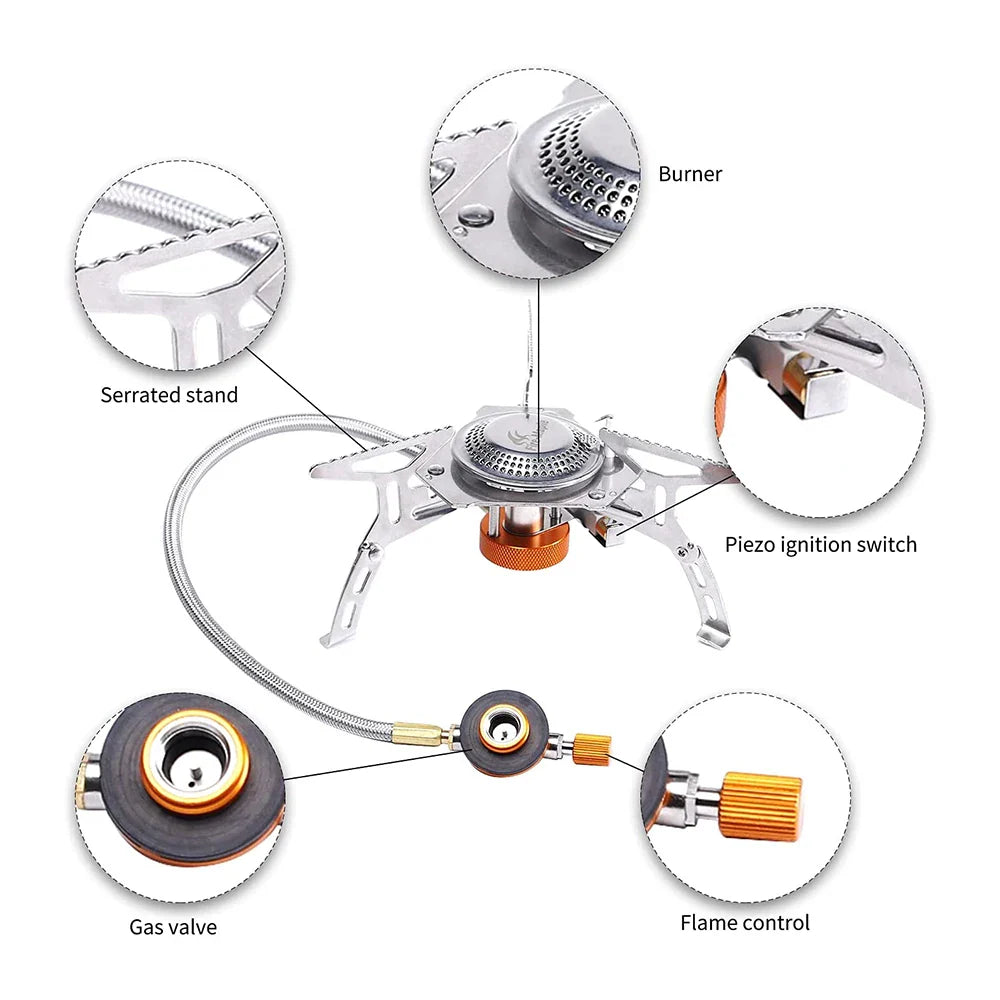 Burner

Serrated stand

Piezo ignition switch

Gas valve

Flame control