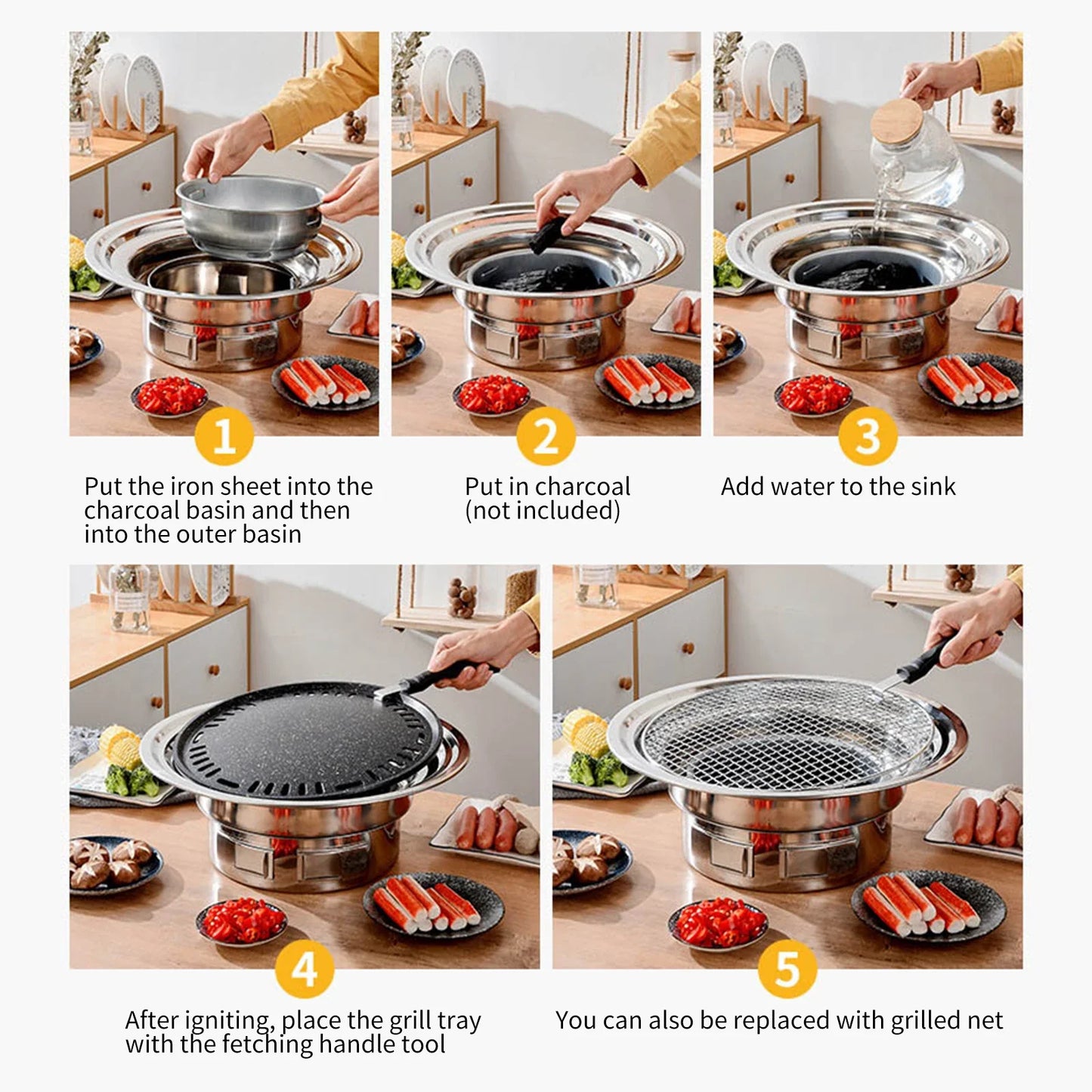 1

Put the iron sheet into the charcoal basin and then into the outer basin

2

Put in charcoal (not included)

3

Add water to the sink

4

After igniting, place the grill tray with the fetching handle tool

5

You can also be replaced with grilled net