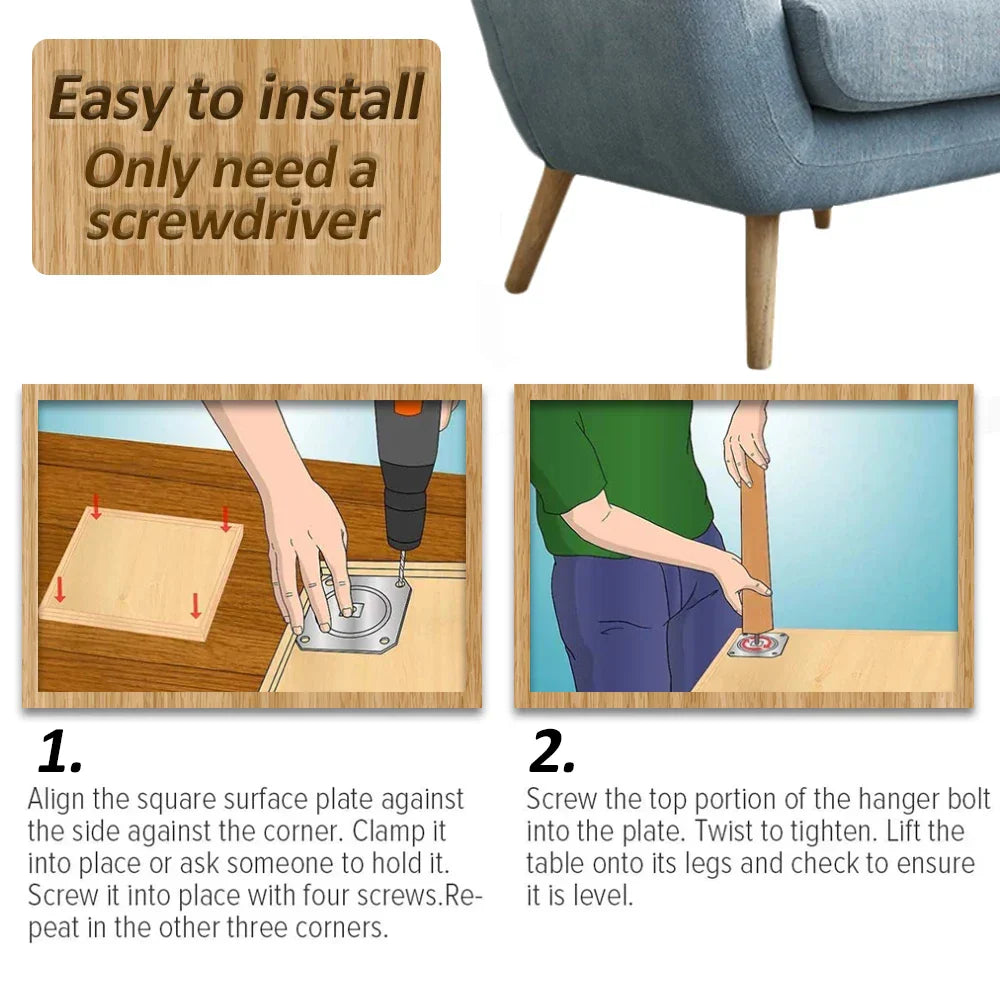 Easy to install
Only need a screwdriver

1.
Align the square surface plate against the side against the corner. Clamp it into place or ask someone to hold it. Screw it into place with four screws.Repeat in the other three corners.

2.
Screw the top portion of the hanger bolt into the plate. Twist to tighten. Lift the table onto its legs and check to ensure it is level.