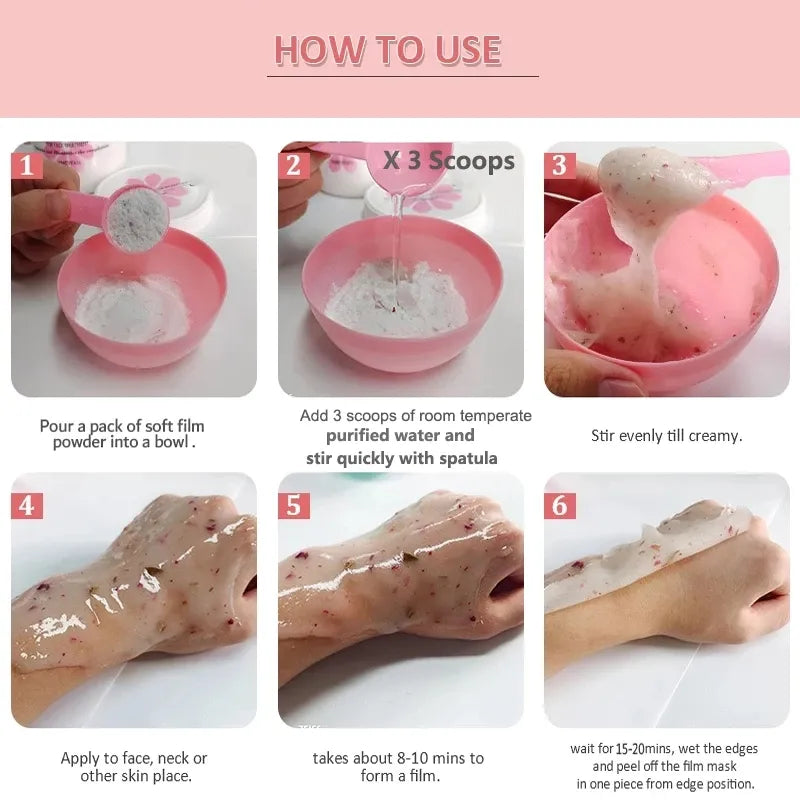 HOW TO USE

1

Pour a pack of soft film powder into a bowl .

2

X 3 Scoops

Add 3 scoops of room temperate
purified water and
stir quickly with spatula

3

Stir evenly till creamy.

4

Apply to face, neck or other skin place.

5

takes about 8-10 mins to form a film.

6

wait for 15-20mins, wet the edges and peel off the film mask in one piece from edge position.