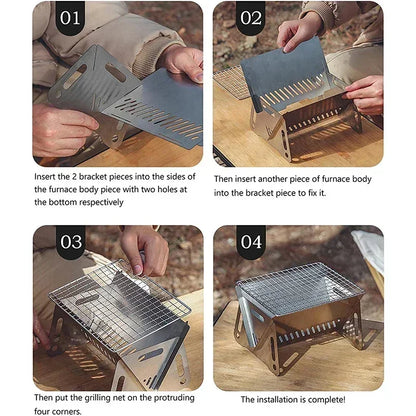 01

Insert the 2 bracket pieces into the sides of the furnace body piece with two holes at the bottom respectively

02

Then insert another piece of furnace body into the bracket piece to fix it.

03

Then put the grilling net on the protruding four corners.

04

The installation is complete!