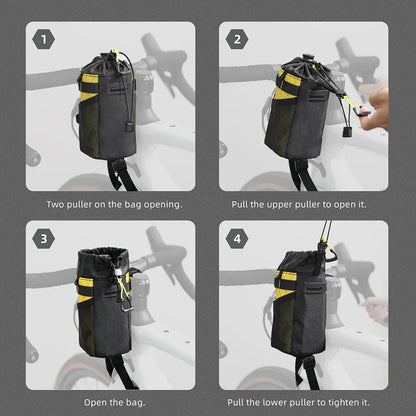 1

Two puller on the bag opening.

2

Pull the upper puller to open it.

3

Open the bag.

4

Pull the lower puller to tighten it.