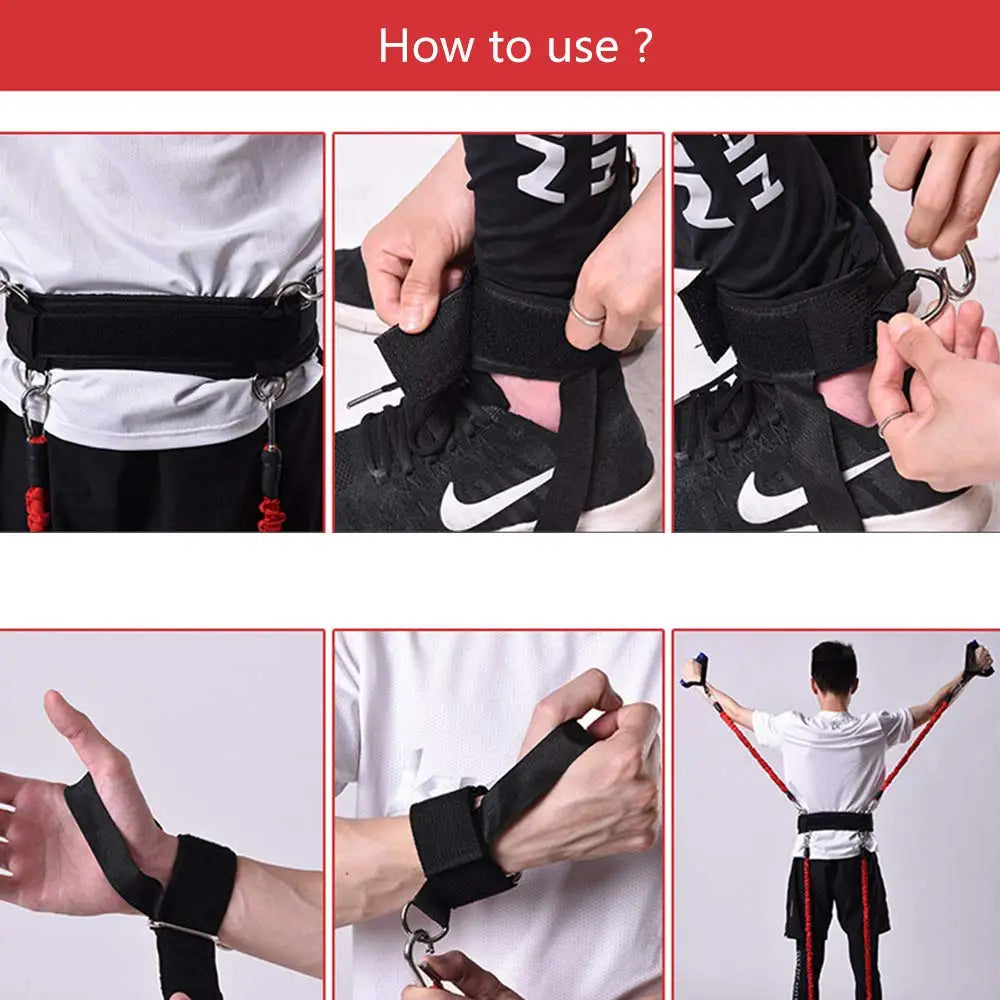 How to use ?