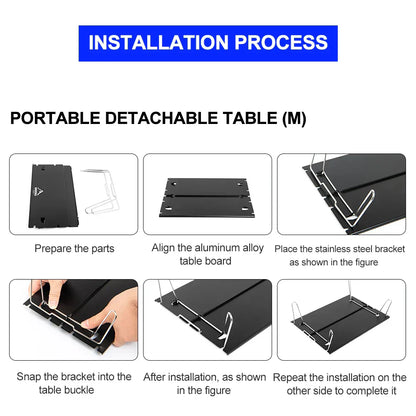 INSTALLATION PROCESS

PORTABLE DETACHABLE TABLE (M)

Prepare the parts

Align the aluminum alloy table board

Place the stainless steel bracket as shown in the figure

Snap the bracket into the table buckle

After installation, as shown in the figure

Repeat the installation on the other side to complete it