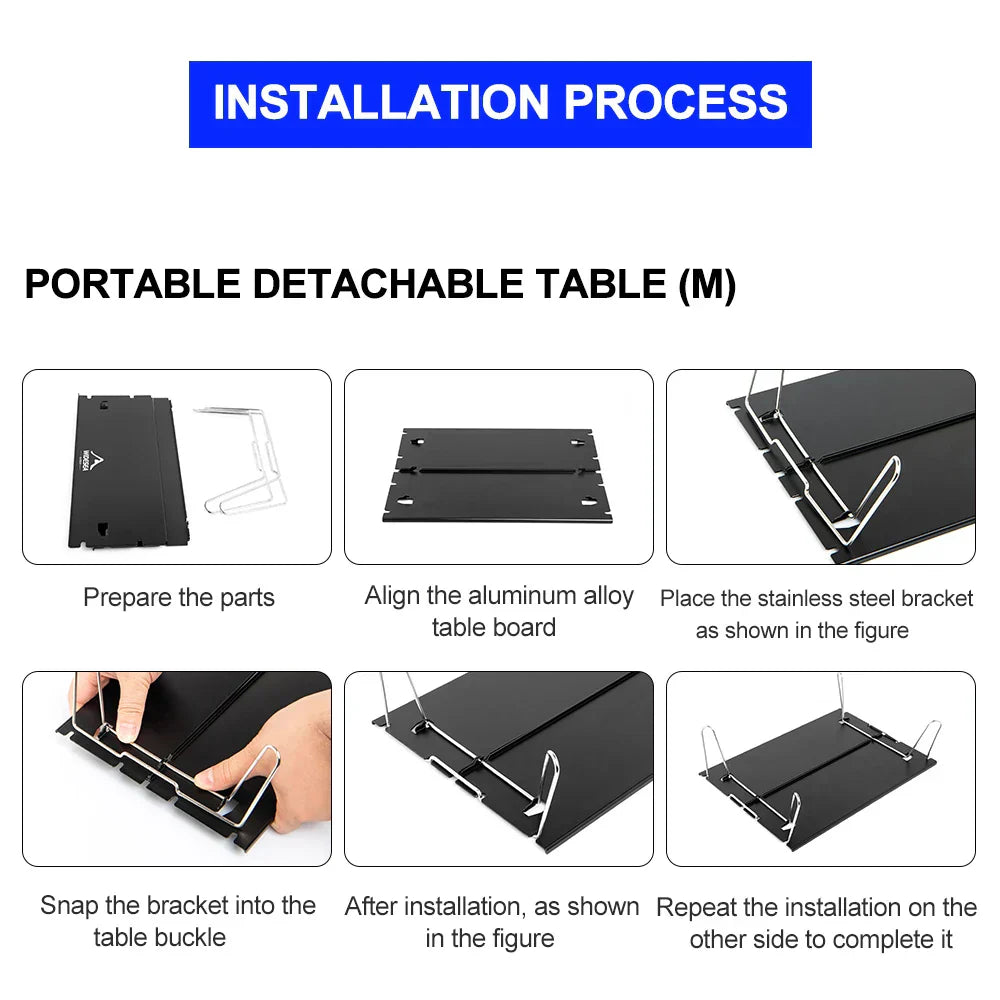 INSTALLATION PROCESS

PORTABLE DETACHABLE TABLE (M)

WIDESEA

Prepare the parts

Align the aluminum alloy table board

Place the stainless steel bracket as shown in the figure

Snap the bracket into the table buckle

After installation, as shown in the figure

Repeat the installation on the other side to complete it