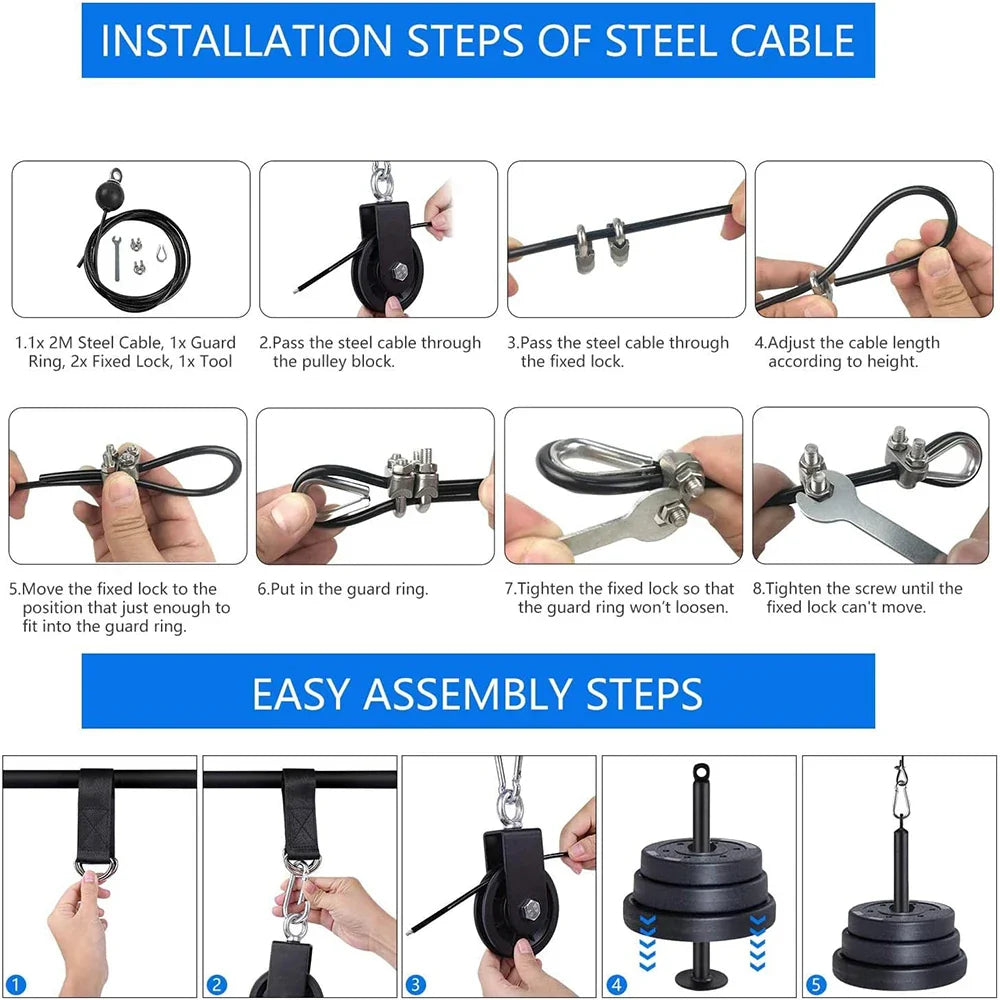 INSTALLATION STEPS OF STEEL CABLE

1.1x 2M Steel Cable, 1x Guard Ring, 2x Fixed Lock, 1x Tool

2.Pass the steel cable through the pulley block.

3.Pass the steel cable through the fixed lock.

4.Adjust the cable length according to height.

5.Move the fixed lock to the position that just enough to fit into the guard ring.

6.Put in the guard ring.

7.Tighten the fixed lock so that the guard ring won't loosen.

8.Tighten the screw until the fixed lock can't move.

EASY ASSEMBLY STEPS

1

2

3

4

5