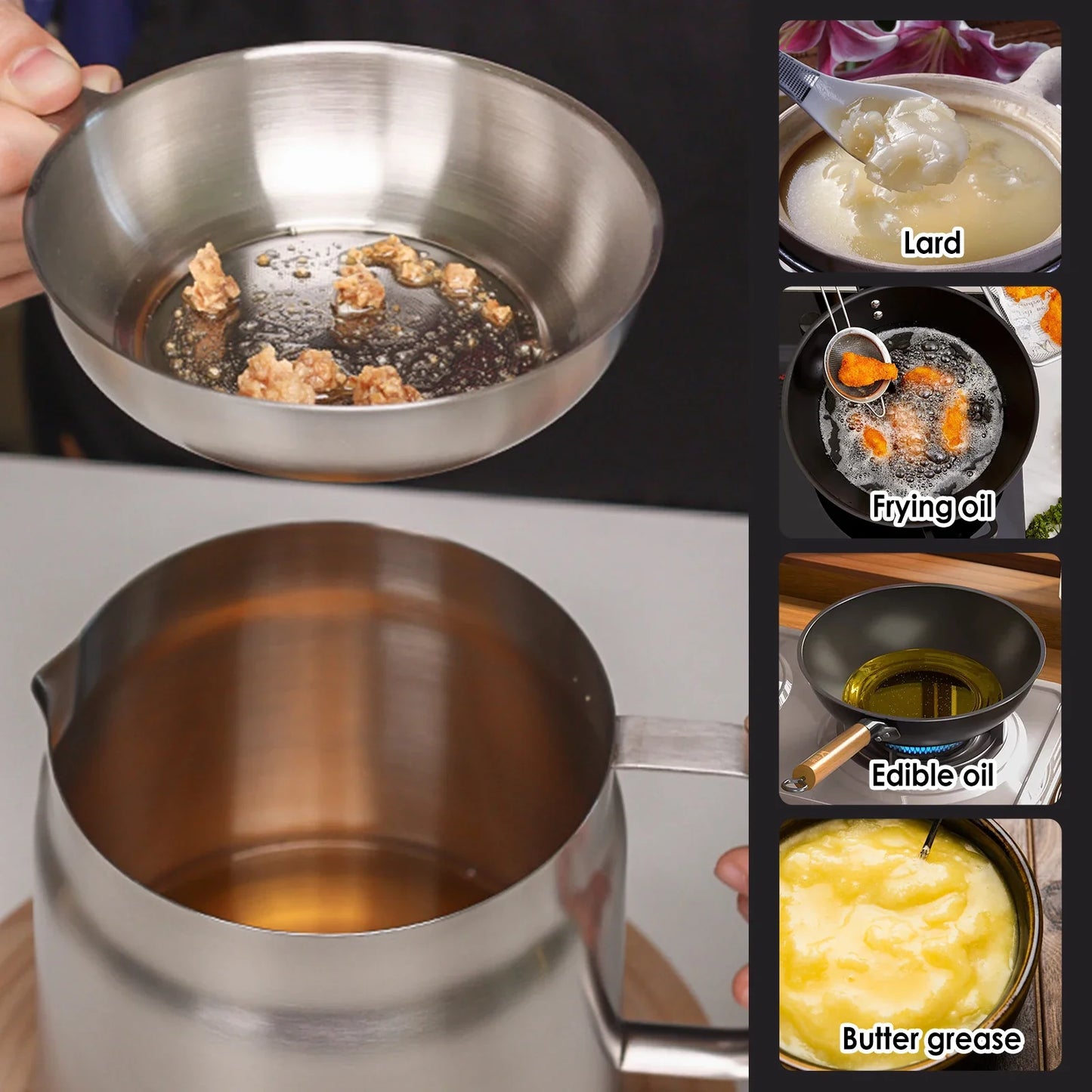 Lard

Frying oil

Edible oil

Butter grease