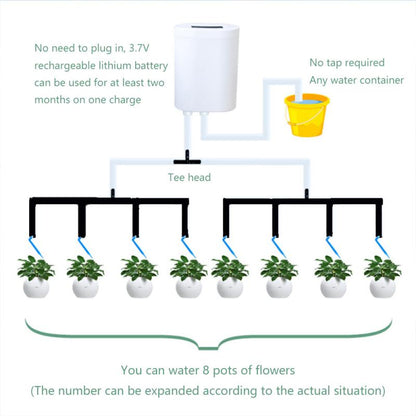 No need to plug in, 3.7V rechargeable lithium battery can be used for at least two months on one charge

No tap required
Any water container

Tee head

You can water 8 pots of flowers
(The number can be expanded according to the actual situation)