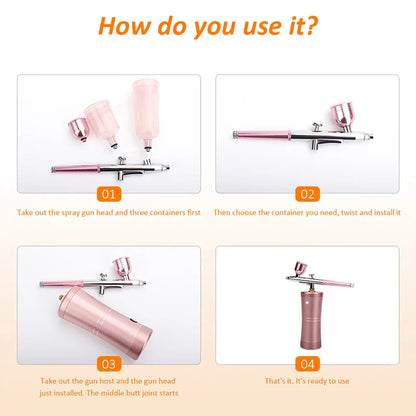 How do you use it?

01

Take out the spray gun head and three containers first

02

Then choose the container you need, twist and install it

03

Take out the gun host and the gun head just installed. The middle butt joint starts

04

That's it. It's ready to use