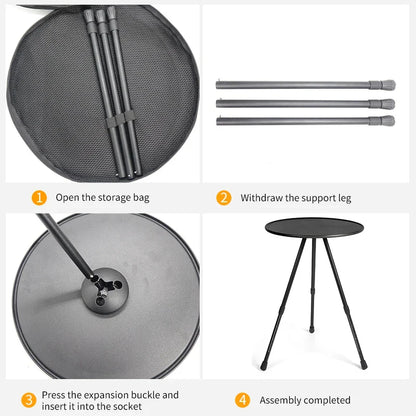 1 Open the storage bag

2 Withdraw the support leg

3 Press the expansion buckle and insert it into the socket

4 Assembly completed