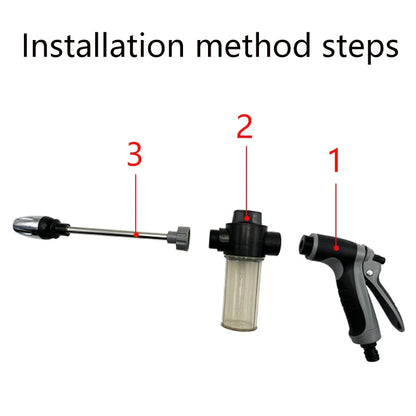 Installation method steps

3

2

1