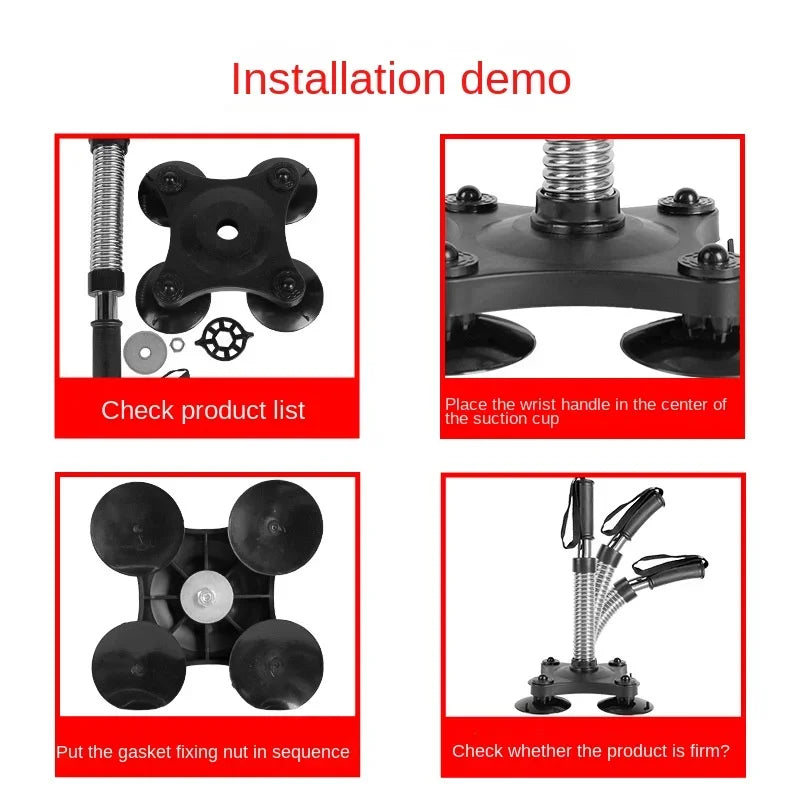 Installation demo

Check product list

Place the wrist handle in the center of the suction cup

Put the gasket fixing nut in sequence

Check whether the product is firm?