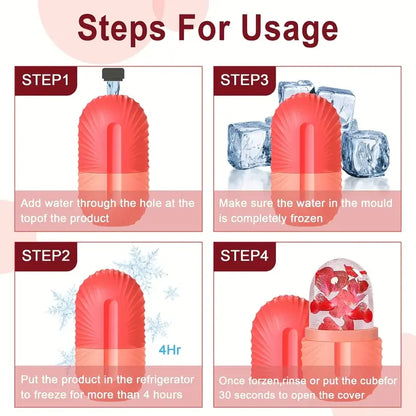 Steps For Usage

STEP1

Add water through the hole at the topof the product

STEP3

Make sure the water in the mould is completely frozen

STEP2

4Hr

Put the product in the refrigerator to freeze for more than 4 hours

STEP4

Once forzen,rinse or put the cubefor 30 seconds to open the cover