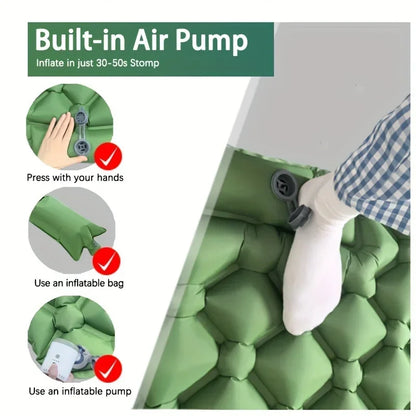 Built-in Air Pump
Inflate in just 30-50s Stomp

Press with your hands

Use an inflatable bag

Use an inflatable pump