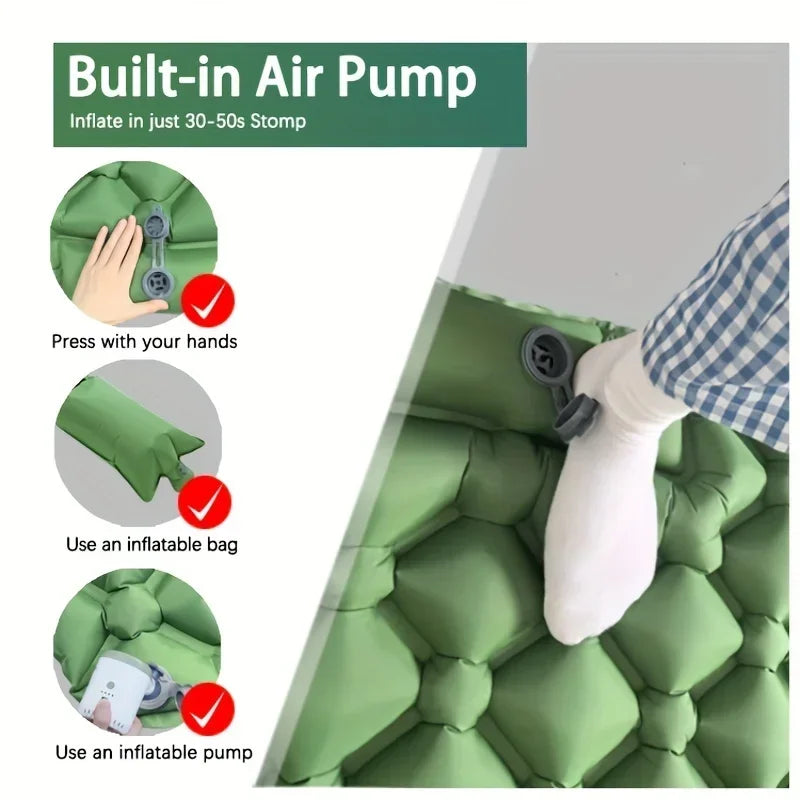 Built-in Air Pump
Inflate in just 30-50s Stomp

Press with your hands

Use an inflatable bag

Use an inflatable pump