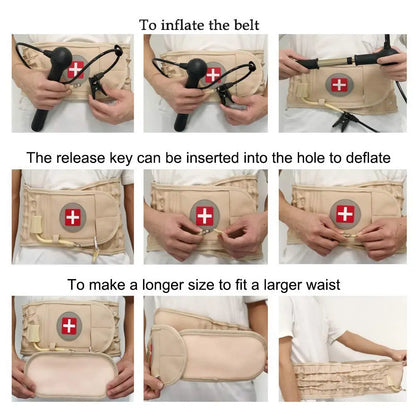 To inflate the belt

The release key can be inserted into the hole to deflate

To make a longer size to fit a larger waist