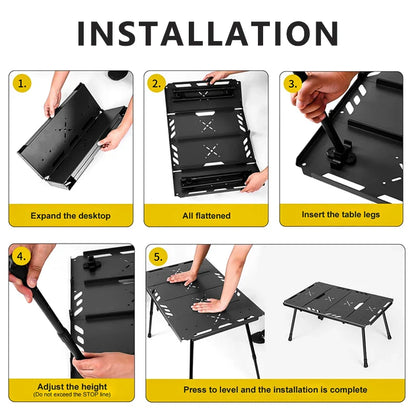 INSTALLATION

1.

Expand the desktop

2.

All flattened

3.

Insert the table legs

4.

Adjust the height
(Do not exceed the STOP line)

5.

Press to level and the installation is complete