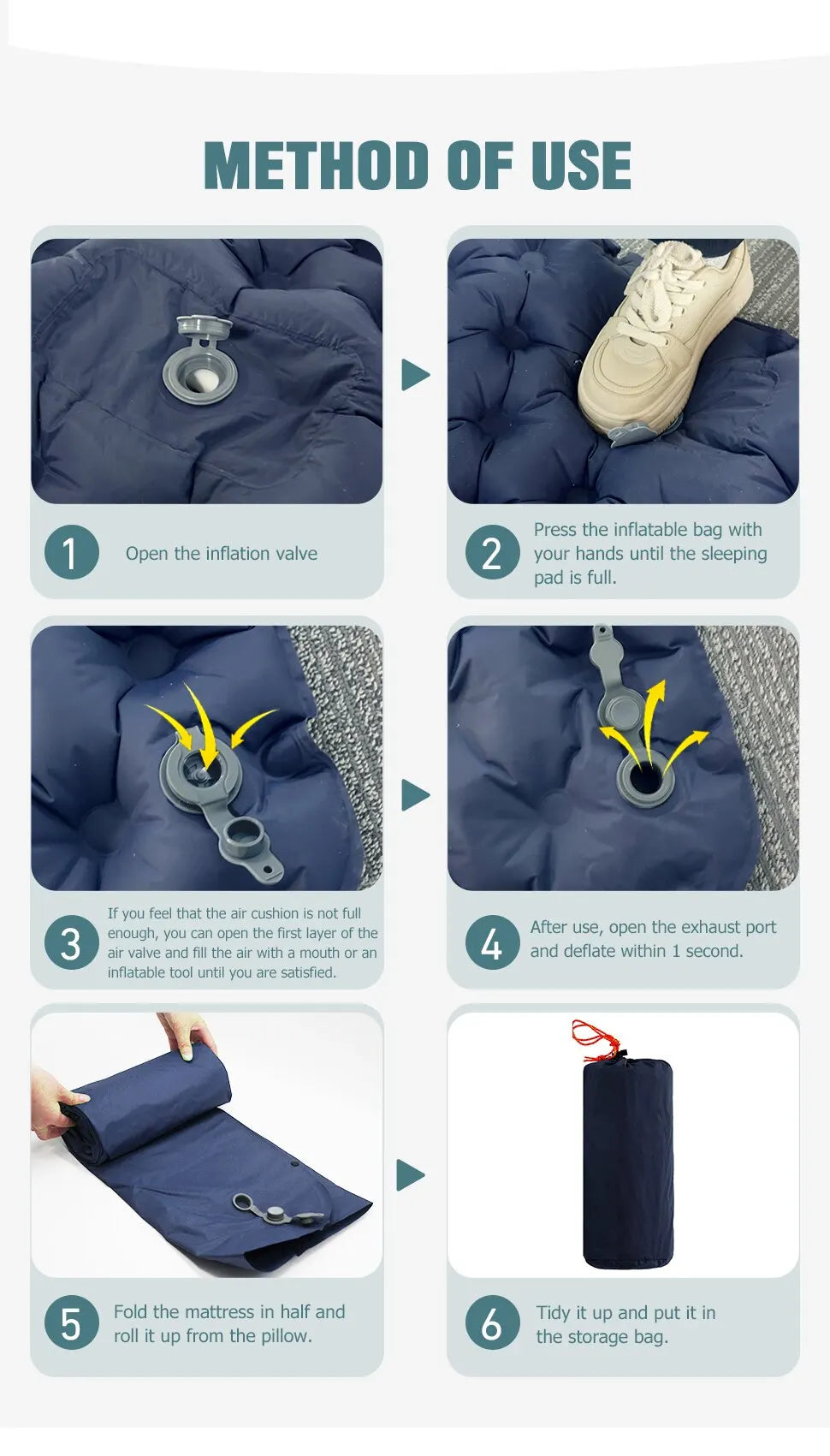 METHOD OF USE

1 Open the inflation valve

2 Press the inflatable bag with your hands until the sleeping pad is full.

3 If you feel that the air cushion is not full enough, you can open the first layer of the air valve and fill the air with a mouth or an inflatable tool until you are satisfied.

4 After use, open the exhaust port and deflate within 1 second.

5 Fold the mattress in half and roll it up from the pillow.

6 Tidy it up and put it in the storage bag.