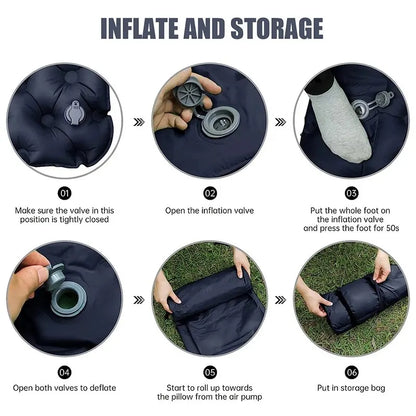 INFLATE AND STORAGE

01

Make sure the valve in this position is tightly closed

02

Open the inflation valve

03

Put the whole foot on the inflation valve and press the foot for 50s

04

Open both valves to deflate

05

Start to roll up towards the pillow from the air pump

06

Put in storage bag