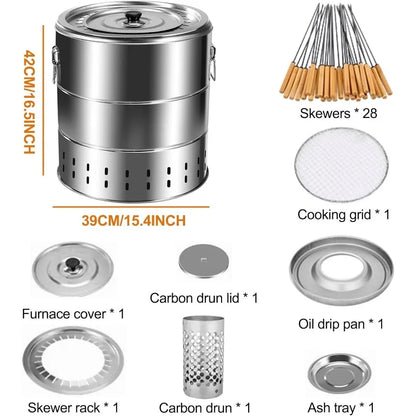 42CM/16.5INCH

39CM/15.4INCH

Skewers * 28

Cooking grid * 1

Furnace cover * 1

Carbon drun lid * 1

Oil drip pan * 1

Skewer rack * 1

Carbon drun * 1

Ash tray * 1