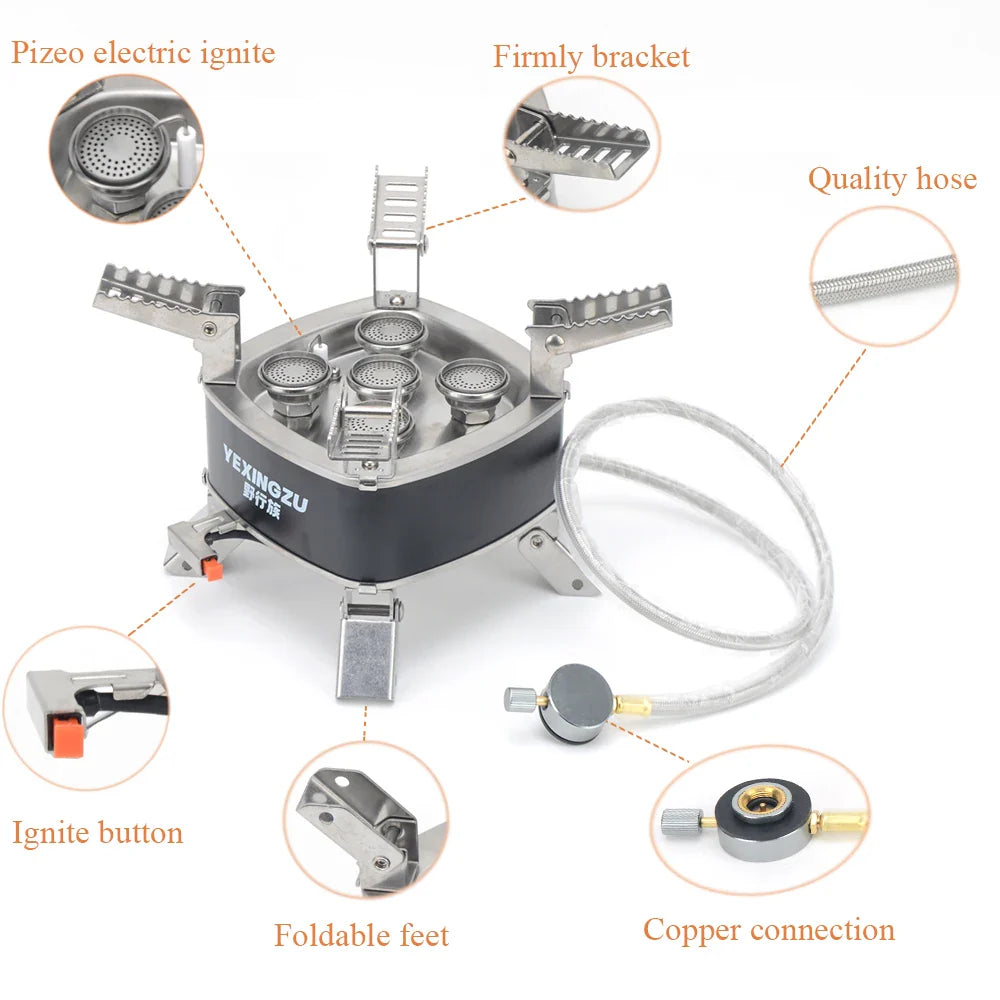 Pizeo electric ignite

Firmly bracket

Quality hose

YEXINGZU
野行族

Ignite button

Foldable feet

Copper connection