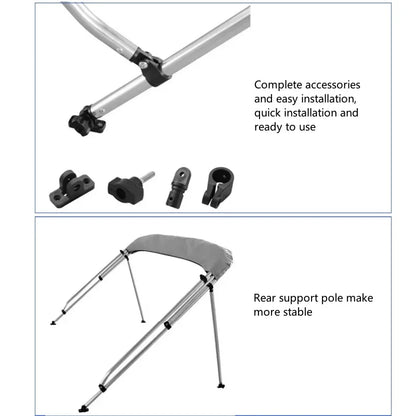 Complete accessories and easy installation, quick installation and ready to use

Rear support pole make more stable