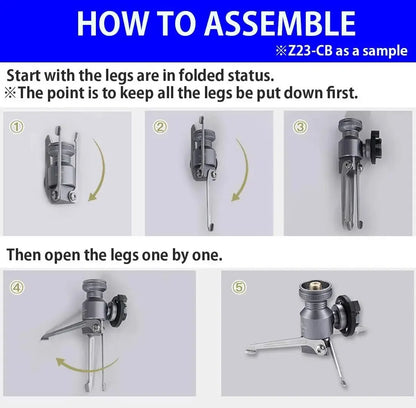 HOW TO ASSEMBLE
※Z23-CB as a sample

Start with the legs are in folded status.
※The point is to keep all the legs be put down first.

①

②

③

Then open the legs one by one.

④

⑤