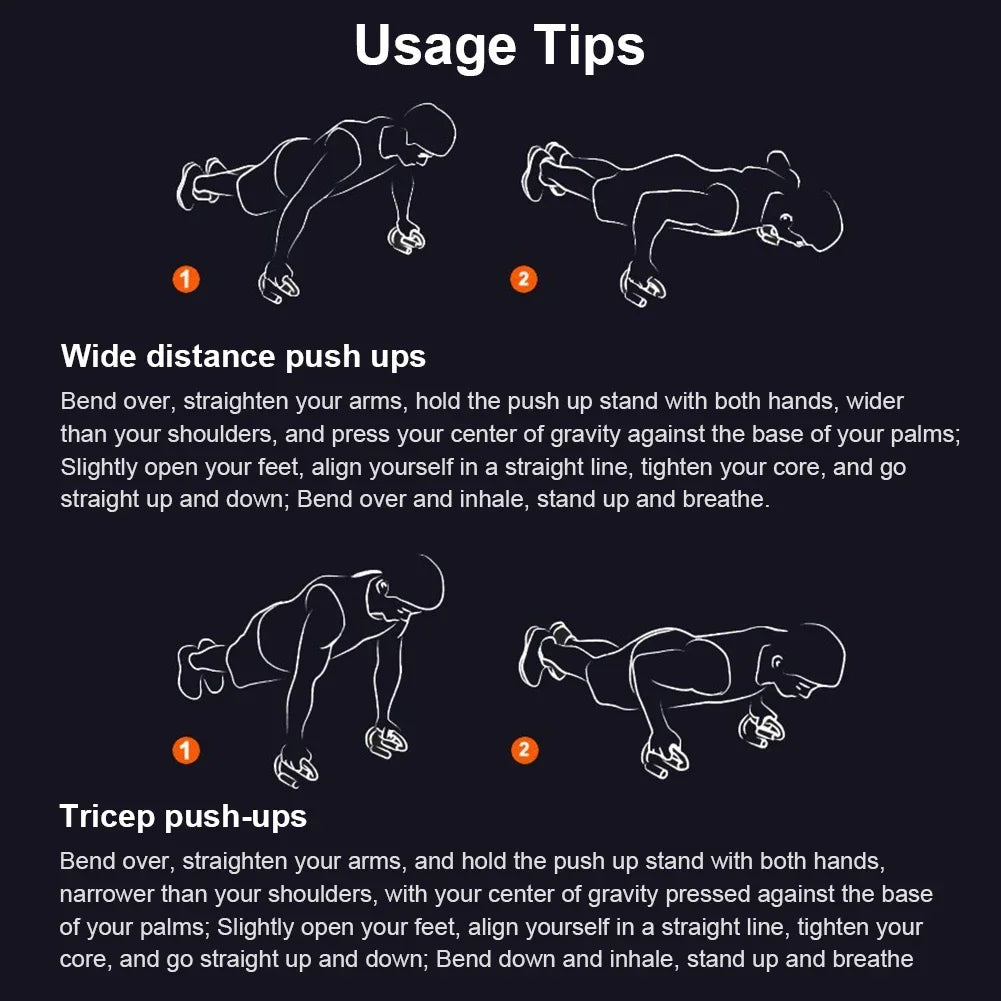 Usage Tips

1

2

Wide distance push ups

Bend over, straighten your arms, hold the push up stand with both hands, wider than your shoulders, and press your center of gravity against the base of your palms; Slightly open your feet, align yourself in a straight line, tighten your core, and go straight up and down; Bend over and inhale, stand up and breathe.

1

2

Tricep push-ups

Bend over, straighten your arms, and hold the push up stand with both hands, narrower than your shoulders, with your center of gravity pressed against the base of your palms; Slightly open your feet, align yourself in a straight line, tighten your core, and go straight up and down; Bend down and inhale, stand up and breathe