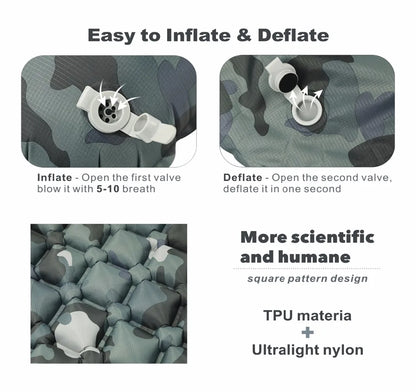 Easy to Inflate & Deflate

Inflate - Open the first valve blow it with 5-10 breath

Deflate - Open the second valve, deflate it in one second

More scientific and humane

square pattern design

TPU materia
+
Ultralight nylon