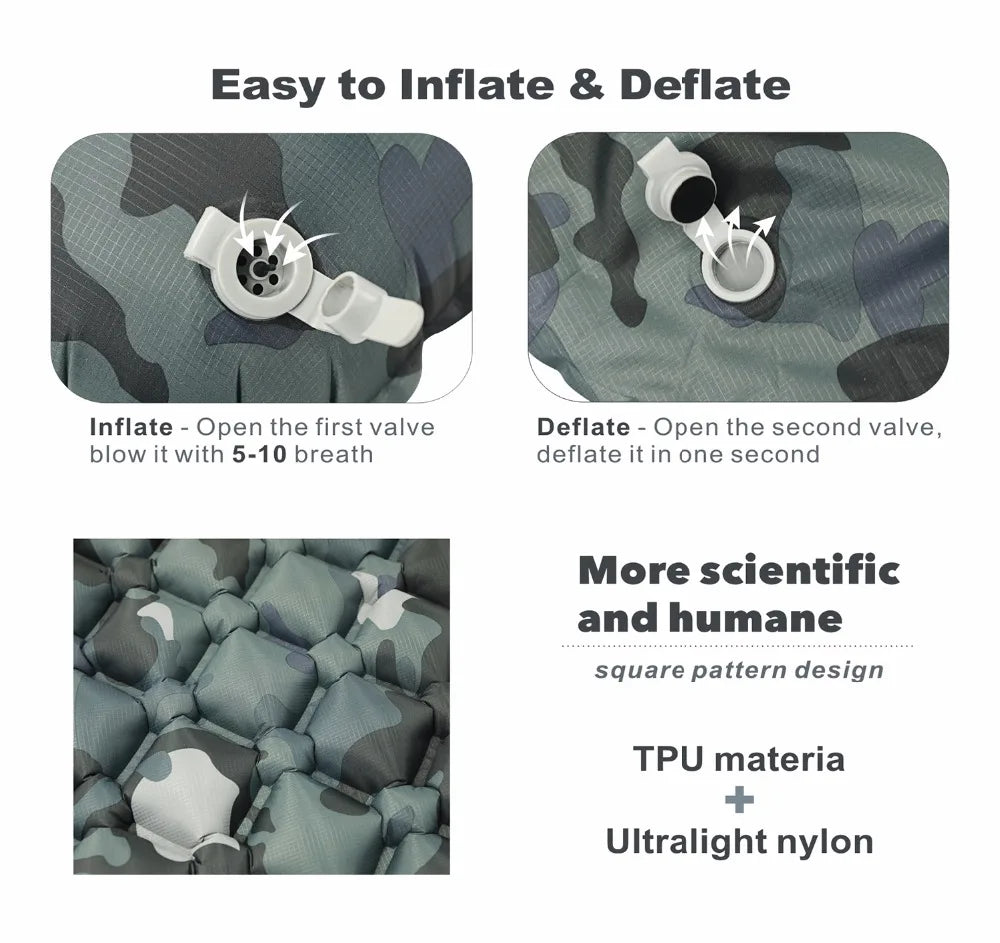 Easy to Inflate & Deflate

Inflate - Open the first valve blow it with 5-10 breath

Deflate - Open the second valve, deflate it in one second

More scientific and humane

square pattern design

TPU materia
+
Ultralight nylon