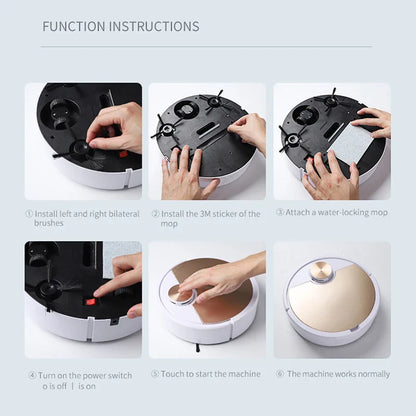 FUNCTION INSTRUCTIONS

① Install left and right bilateral brushes

② Install the 3M sticker of the mop

③ Attach a water-locking mop

④ Turn on the power switch
o is off | is on

⑤ Touch to start the machine

⑥ The machine works normally