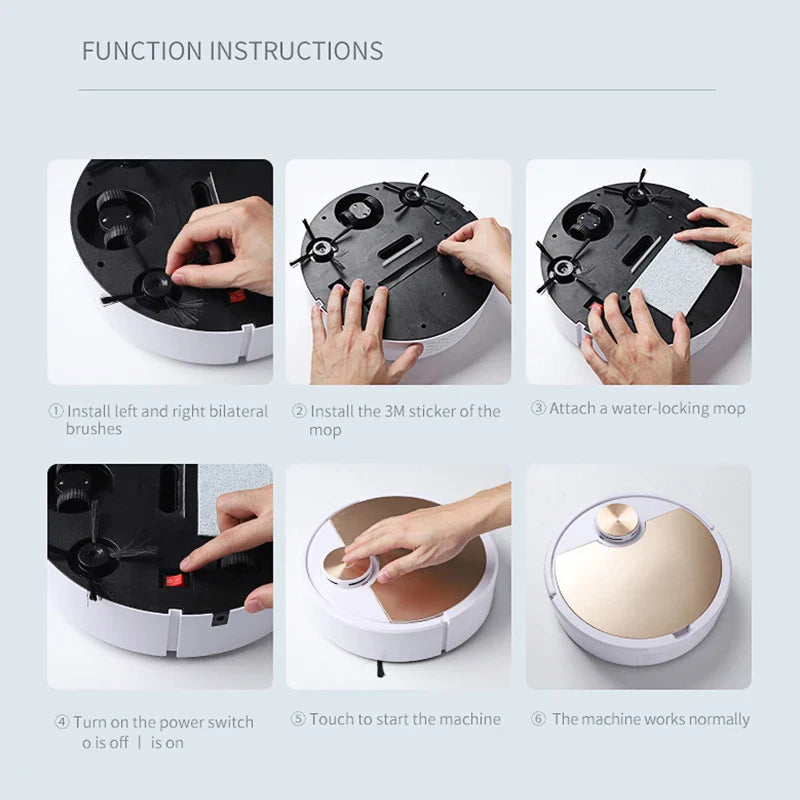 FUNCTION INSTRUCTIONS

① Install left and right bilateral brushes

② Install the 3M sticker of the mop

③ Attach a water-locking mop

④ Turn on the power switch
o is off | is on

⑤ Touch to start the machine

⑥ The machine works normally