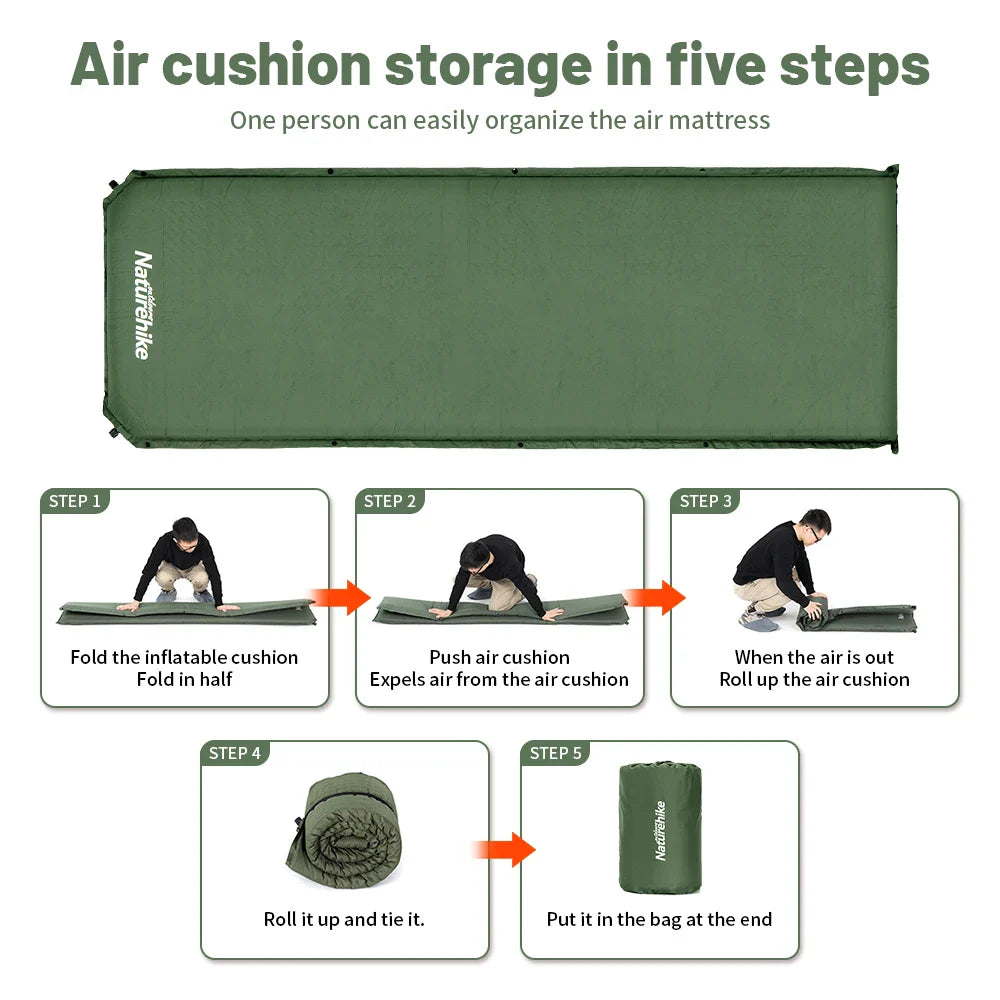 Air cushion storage in five steps

One person can easily organize the air mattress

Naturehike

STEP 1

Fold the inflatable cushion
Fold in half

STEP 2

Push air cushion
Expels air from the air cushion

STEP 3

When the air is out
Roll up the air cushion

STEP 4

Roll it up and tie it.

STEP 5

Naturehike

Put it in the bag at the end