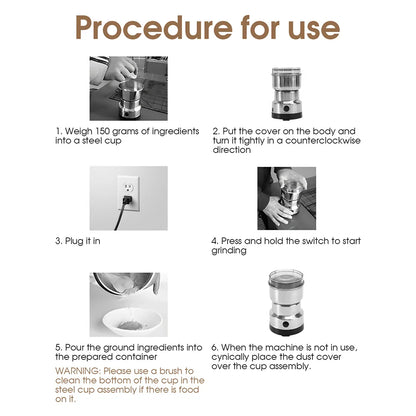 Procedure for use

1. Weigh 150 grams of ingredients into a steel cup

2. Put the cover on the body and turn it tightly in a counterclockwise direction

3. Plug it in

4. Press and hold the switch to start grinding

5. Pour the ground ingredients into the prepared container

WARNING: Please use a brush to clean the bottom of the cup in the steel cup assembly if there is food on it.

6. When the machine is not in use, cynically place the dust cover over the cup assembly.