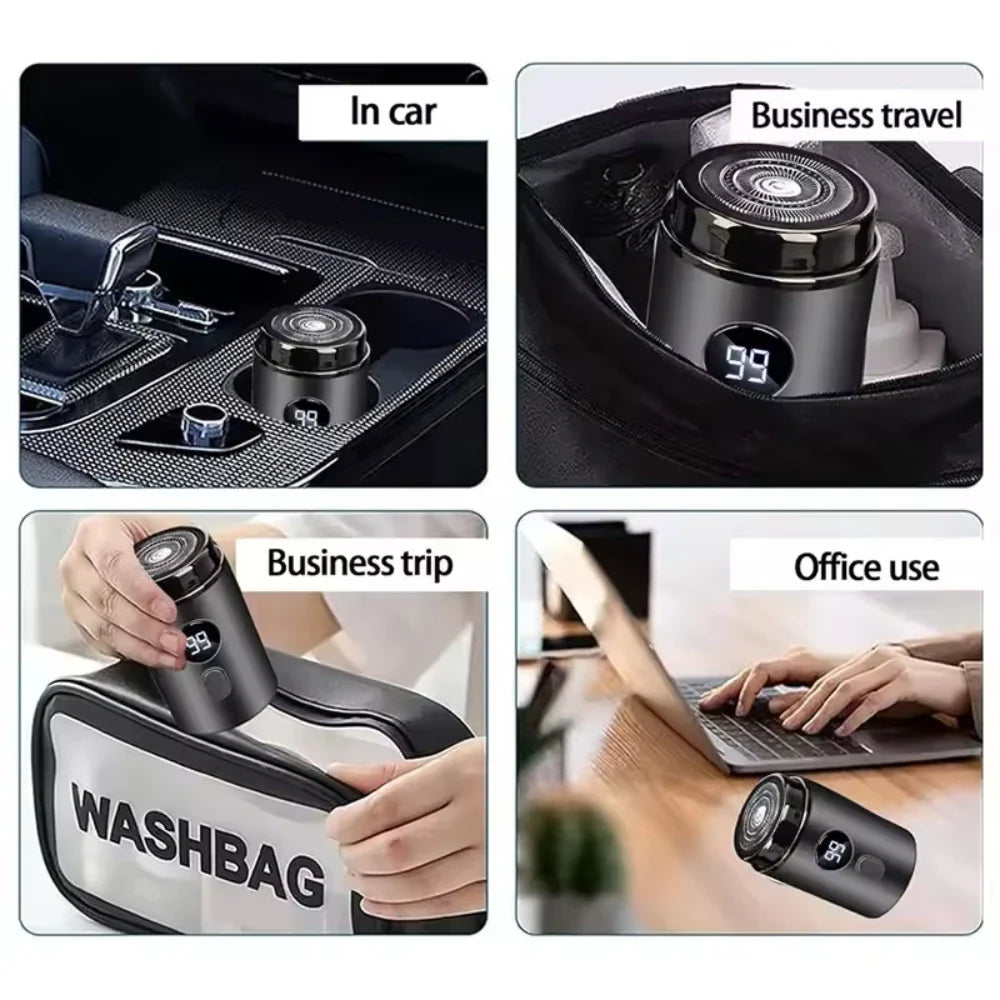 In car

99

Business travel

99

Business trip

99

WASHBAG

Office use

99