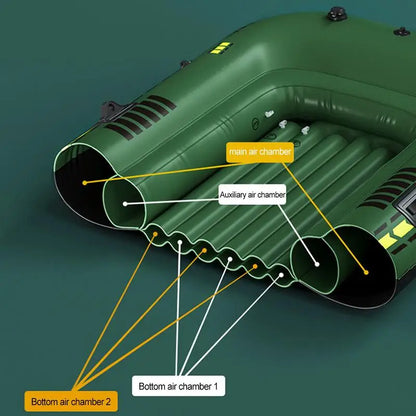 main air chamber

Auxiliary air chamber

Bottom air chamber 1

Bottom air chamber 2