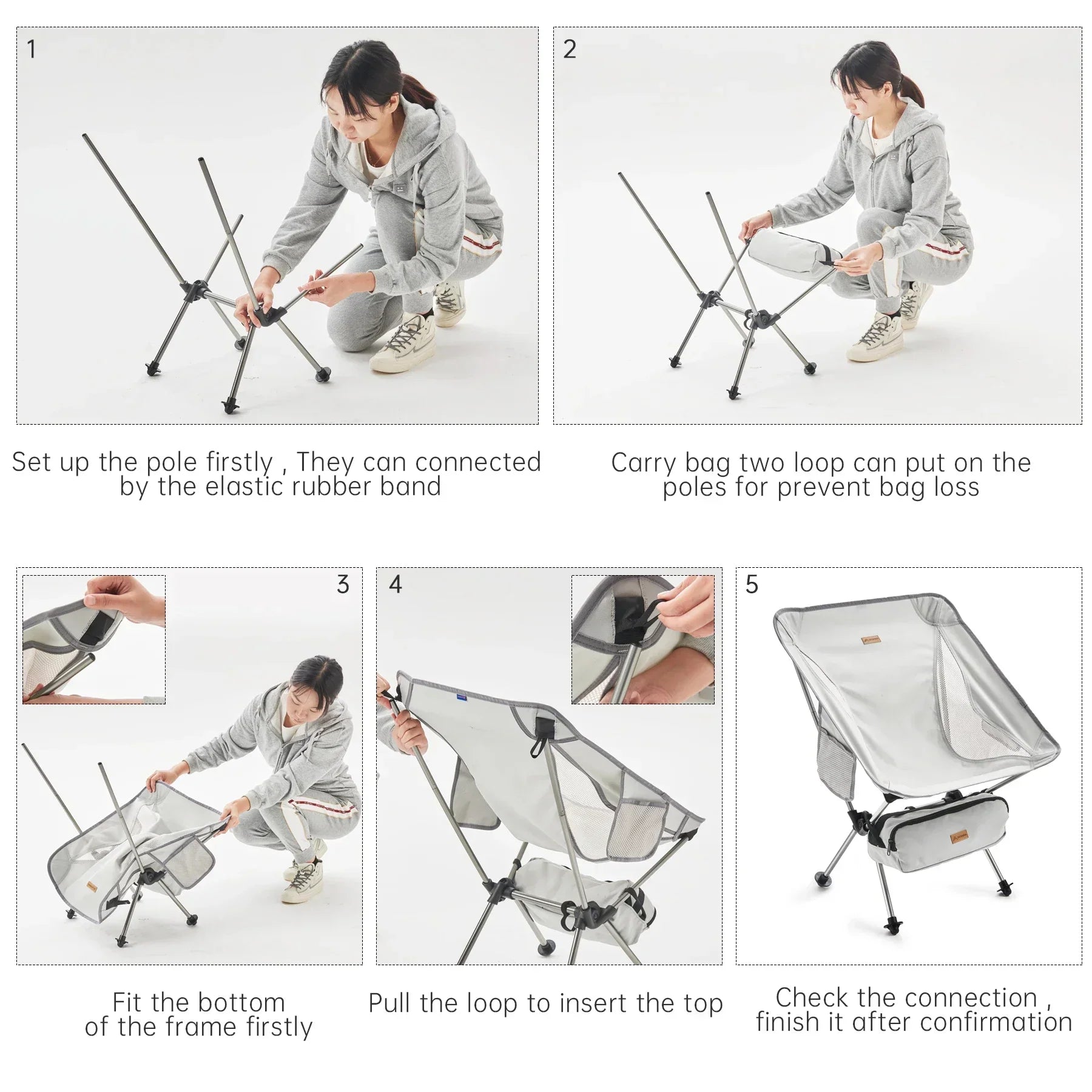 1

Set up the pole firstly , They can connected by the elastic rubber band

2

Carry bag two loop can put on the poles for prevent bag loss

3

Fit the bottom of the frame firstly

4

Pull the loop to insert the top

5

Check the connection , finish it after confirmation