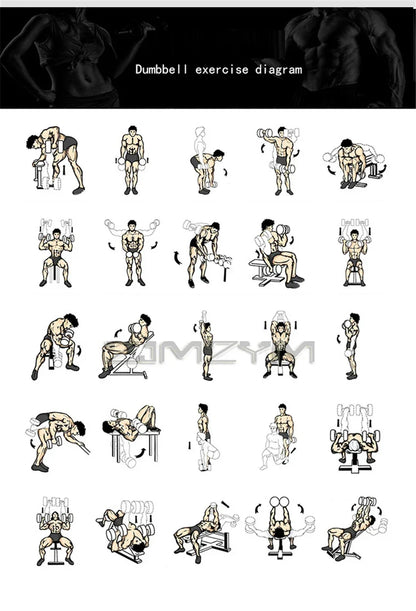 Dumbbell exercise diagram

OMZYM