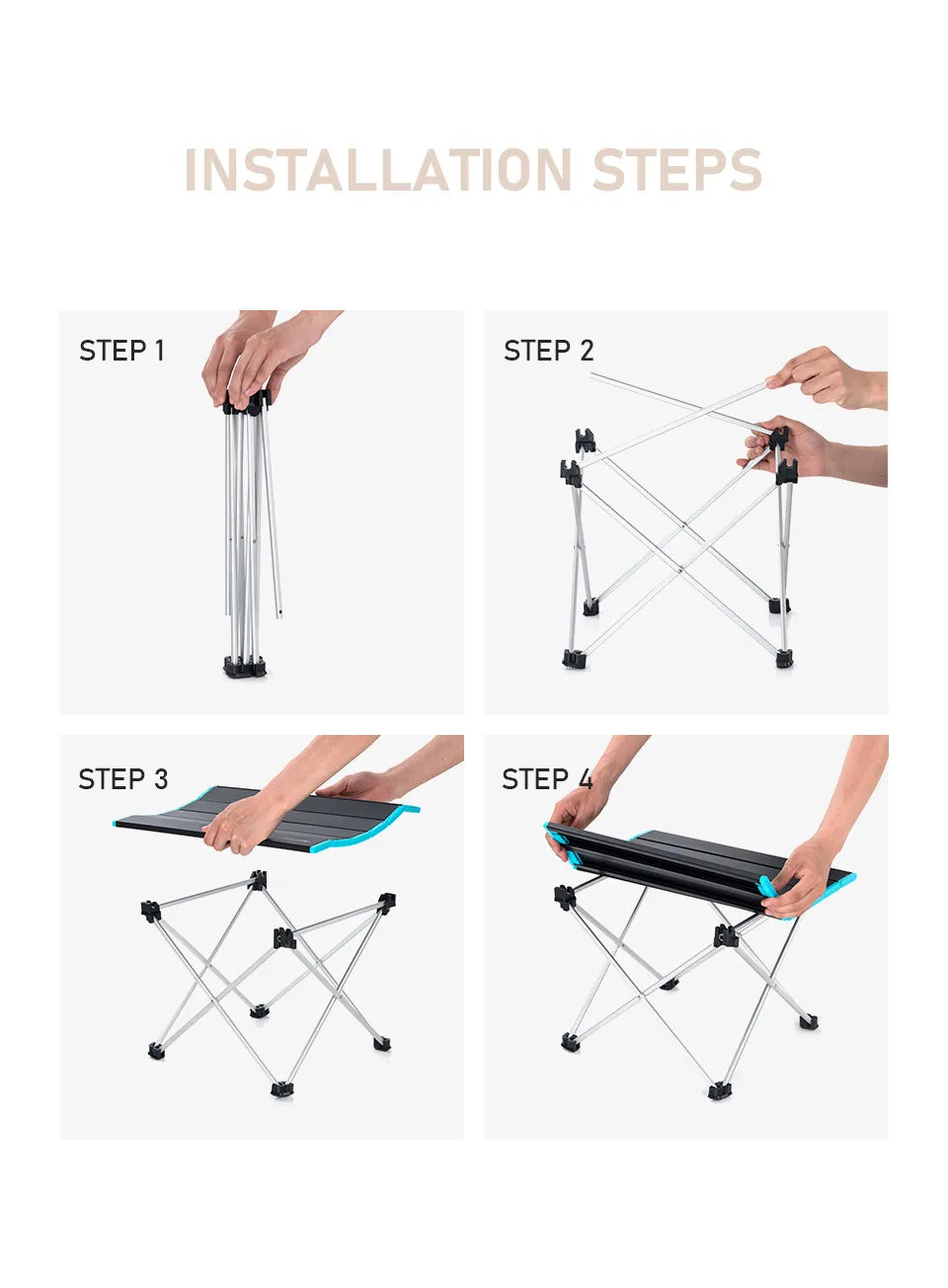 INSTALLATION STEPS

STEP 1

STEP 2

STEP 3

STEP 4