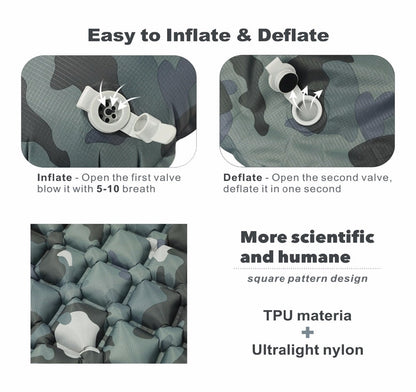 Easy to Inflate & Deflate

Inflate - Open the first valve blow it with 5-10 breath

Deflate - Open the second valve, deflate it in one second

More scientific and humane

square pattern design

TPU materia
+
Ultralight nylon