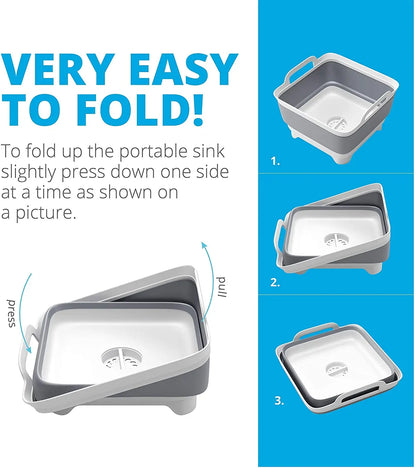 VERY EASY TO FOLD!

To fold up the portable sink slightly press down one side at a time as shown on a picture.

press

pull

1.

2.

3.