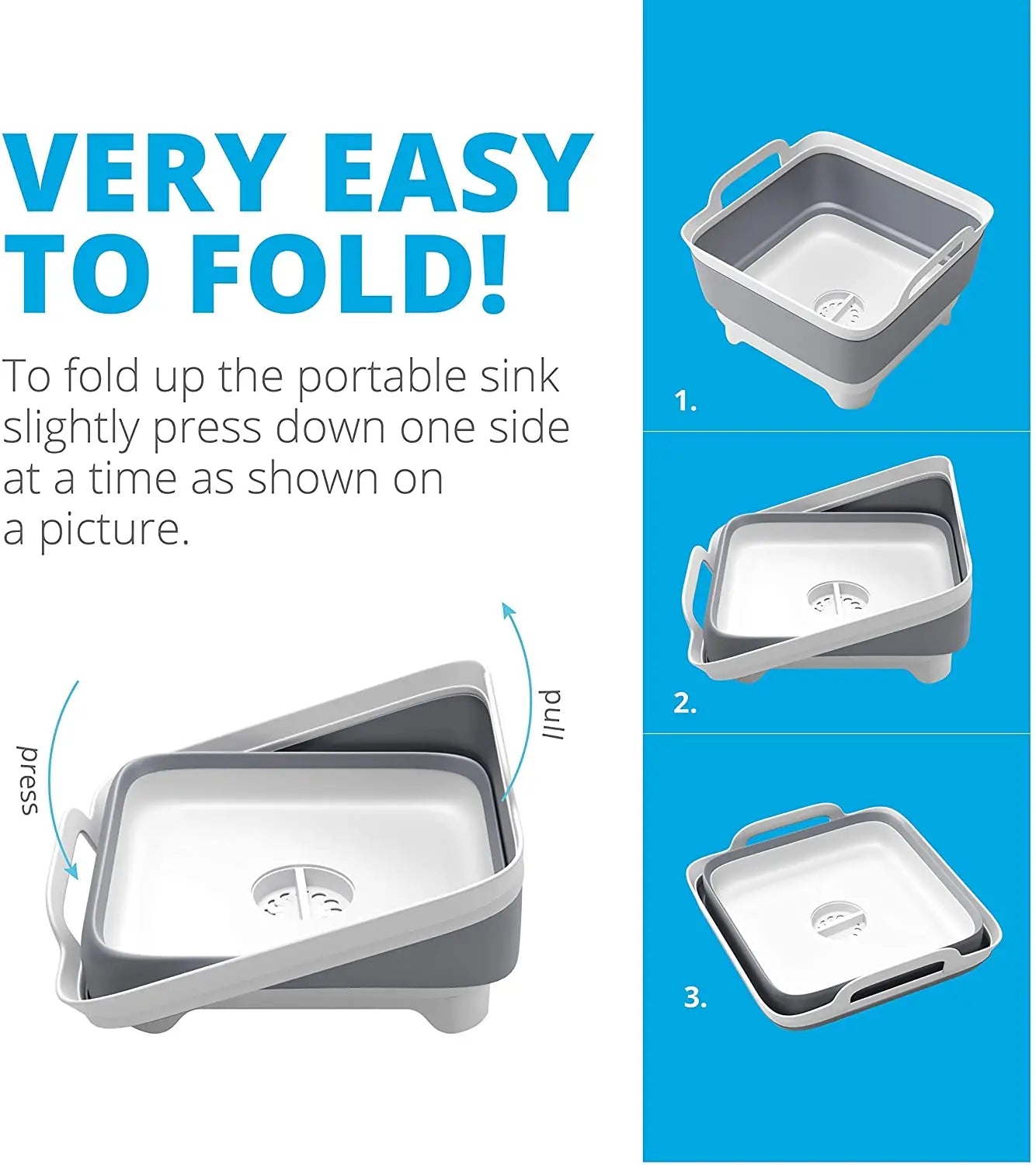 VERY EASY TO FOLD!

To fold up the portable sink slightly press down one side at a time as shown on a picture.

press

pull

1.

2.

3.