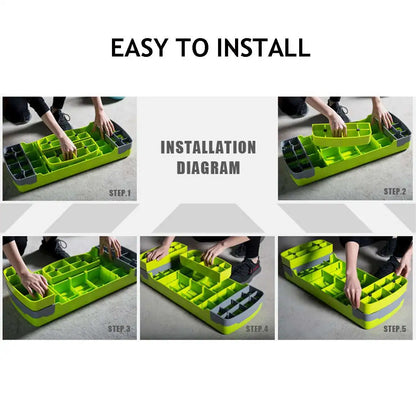 EASY TO INSTALL

STEP.1

INSTALLATION DIAGRAM

STEP.2

STEP.3

STEP.4

STEP.5