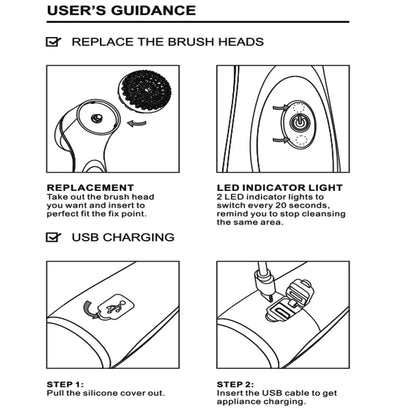 USER'S GUIDANCE

REPLACE THE BRUSH HEADS

REPLACEMENT
Take out the brush head you want and insert to perfect fit the fix point.

LED INDICATOR LIGHT
2 LED indicator lights to switch every 20 seconds, remind you to stop cleansing the same area.

USB CHARGING

STEP 1:
Pull the silicone cover out.

STEP 2:
Insert the USB cable to get appliance charging.