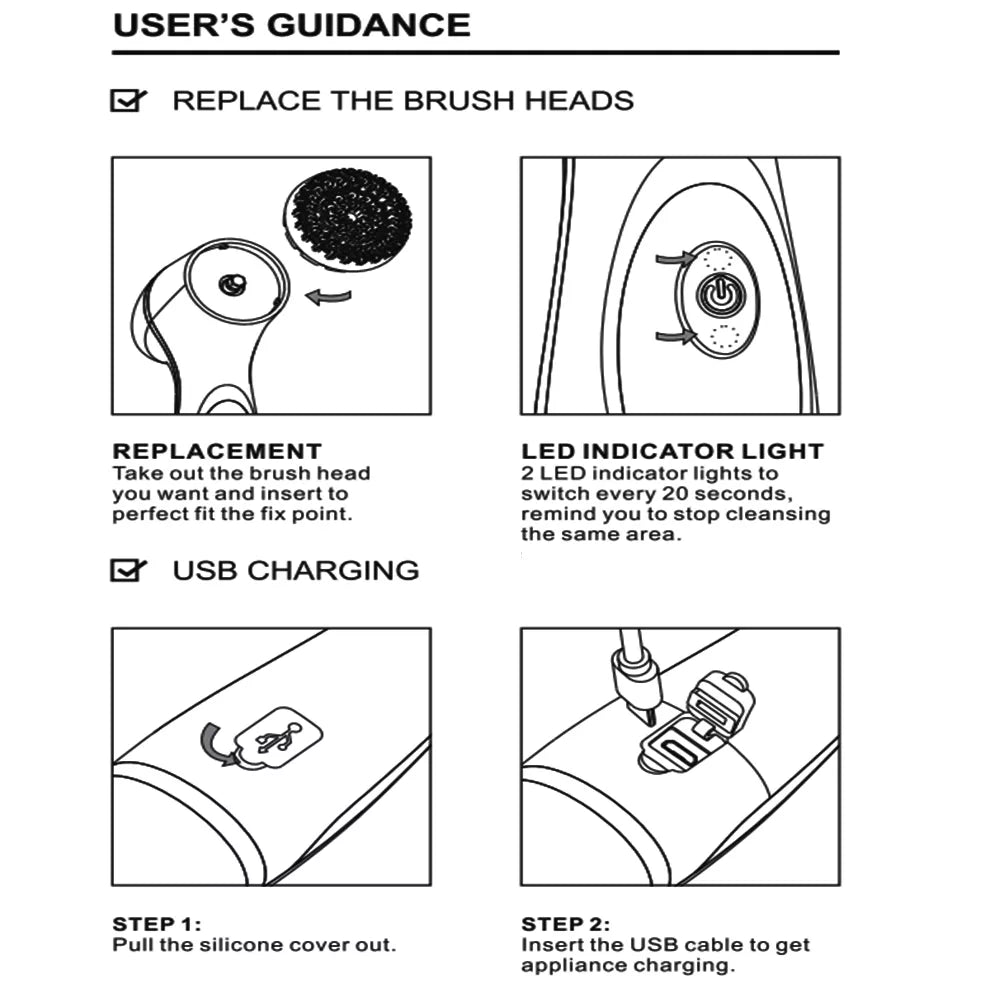 USER'S GUIDANCE

REPLACE THE BRUSH HEADS

REPLACEMENT
Take out the brush head you want and insert to perfect fit the fix point.

LED INDICATOR LIGHT
2 LED indicator lights to switch every 20 seconds, remind you to stop cleansing the same area.

USB CHARGING

STEP 1:
Pull the silicone cover out.

STEP 2:
Insert the USB cable to get appliance charging.