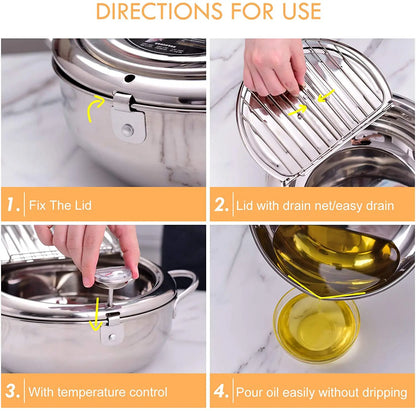 DIRECTIONS FOR USE

1. Fix The Lid

2. Lid with drain net/easy drain

3. With temperature control

4. Pour oil easily without dripping