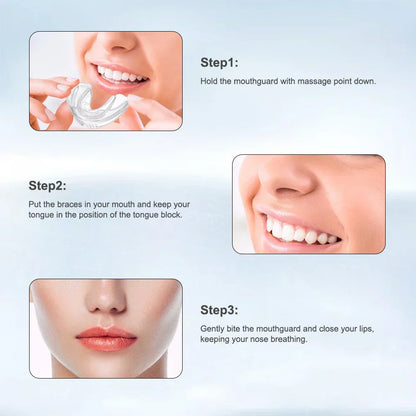 Step1:

Hold the mouthguard with massage point down.

Step2:

Put the braces in your mouth and keep your tongue in the position of the tongue block.

Step3:

Gently bite the mouthguard and close your lips, keeping your nose breathing.